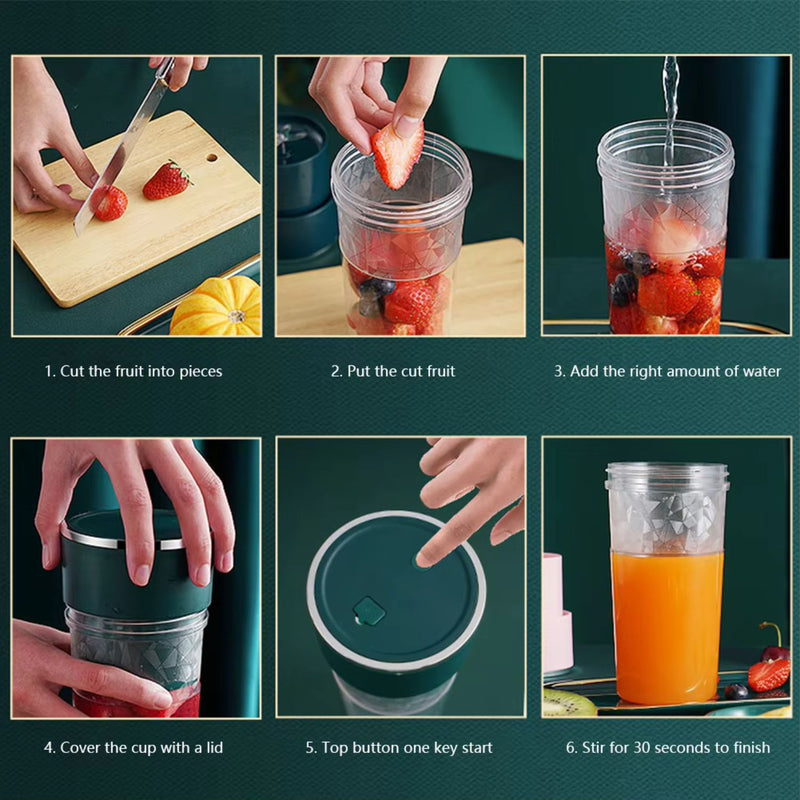 1. Cut the fruit into pieces

2. Put the cut fruit

3. Add the right amount of water

4. Cover the cup with a lid

5. Top button one key start

6. Stir for 30 seconds to finish