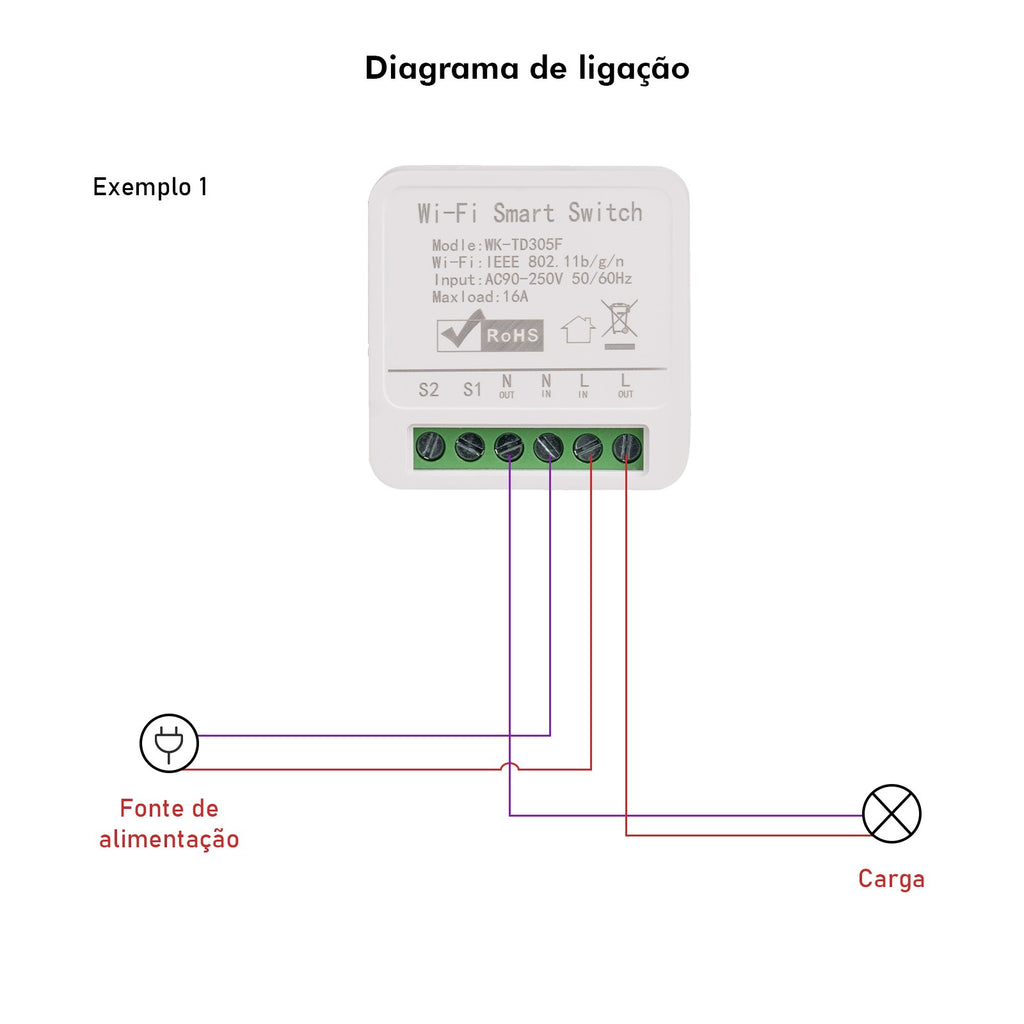 Diagrama de ligação

Exemplo 1

Wi-Fi Smart Switch

Modle:WK-TD305F
Wi-Fi:IEEE 802.11b/g/n
Input:AC90-250V 50/60Hz
Maxload:16A

RoHS

S2 S1 N OUT N IN L IN L OUT

Fonte de alimentação

Carga