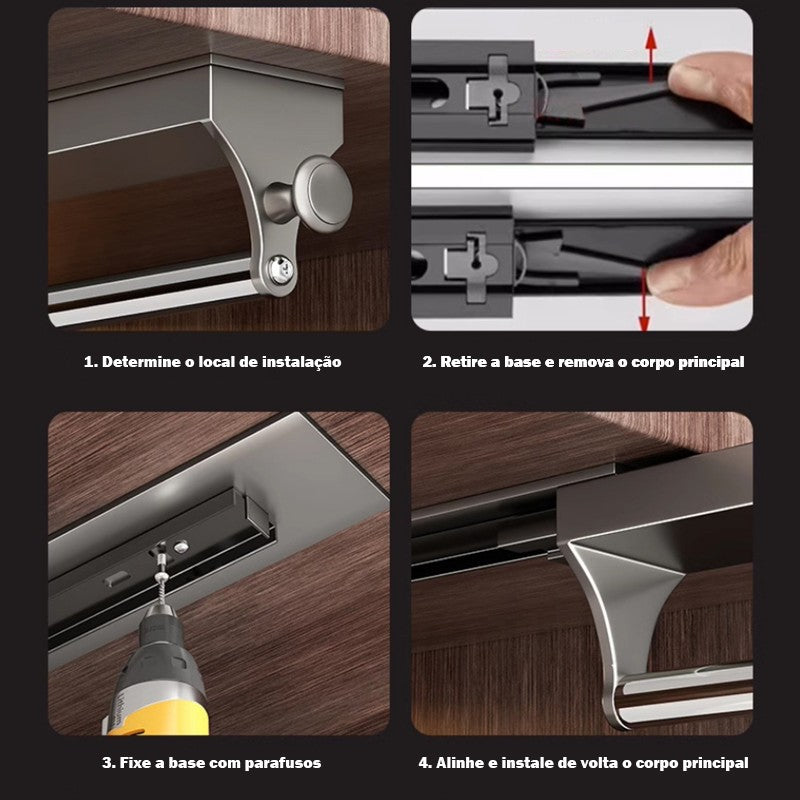 1. Determine o local de instalação

2. Retire a base e remova o corpo principal

3. Fixe a base com parafusos

4. Alinhe e instale de volta o corpo principal