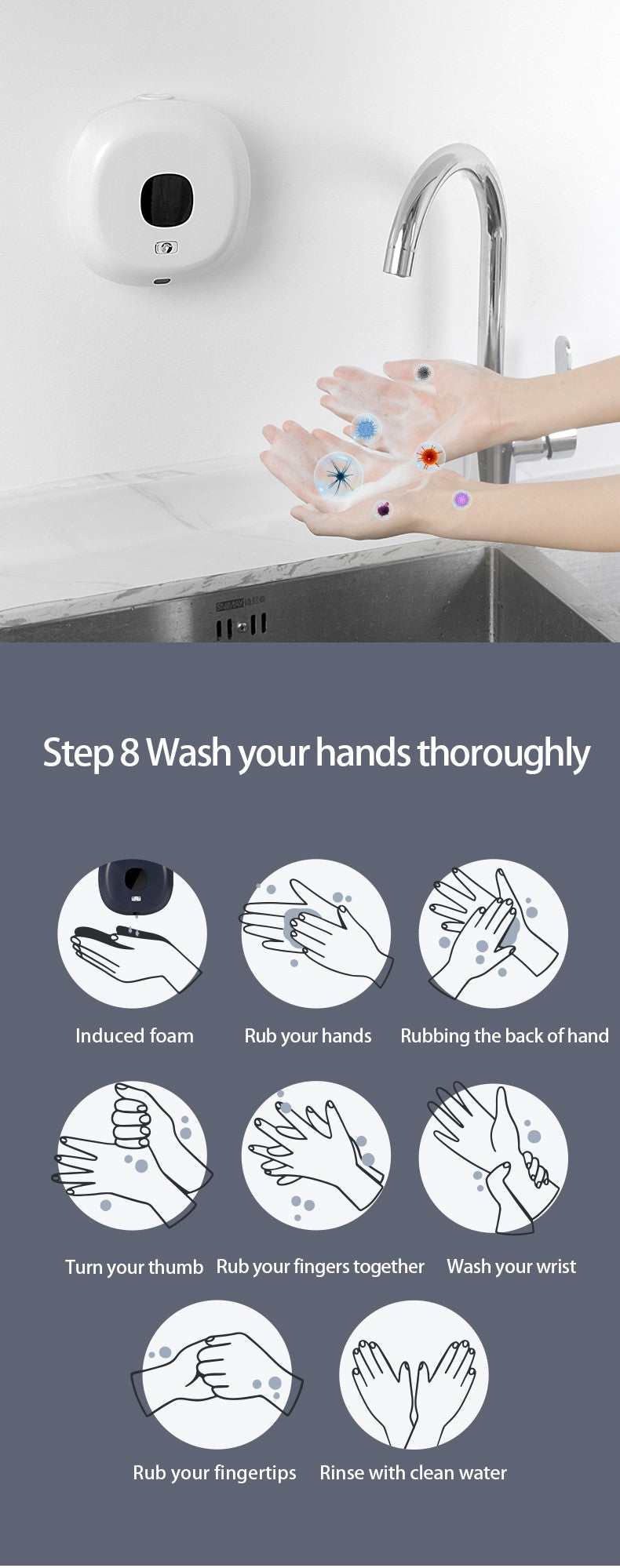 Step 8 Wash your hands thoroughly

Induced foam

Rub your hands

Rubbing the back of hand

Turn your thumb

Rub your fingers together

Wash your wrist

Rub your fingertips

Rinse with clean water