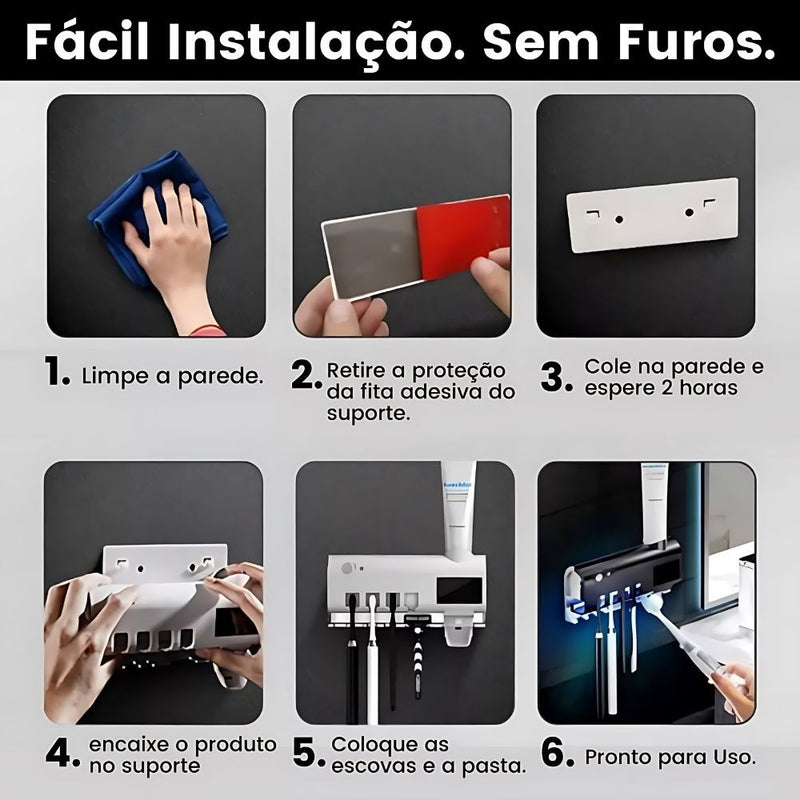 Fácil Instalação. Sem Furos.

1. Limpe a parede.

2. Retire a proteção da fita adesiva do suporte.

3. Cole na parede e espere 2 horas

4. encaixe o produto no suporte

5. Coloque as escovas e a pasta.

6. Pronto para Uso.