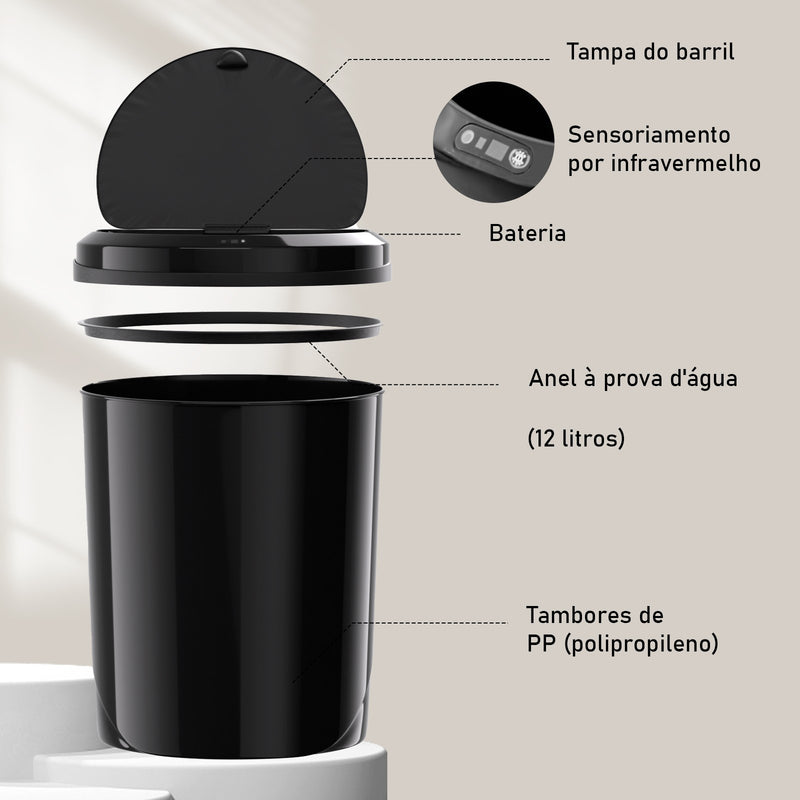 Tampa do barril

Sensoriamento por infravermelho

Bateria

Anel à prova d'água

(12 litros)

Tambores de PP (polipropileno)