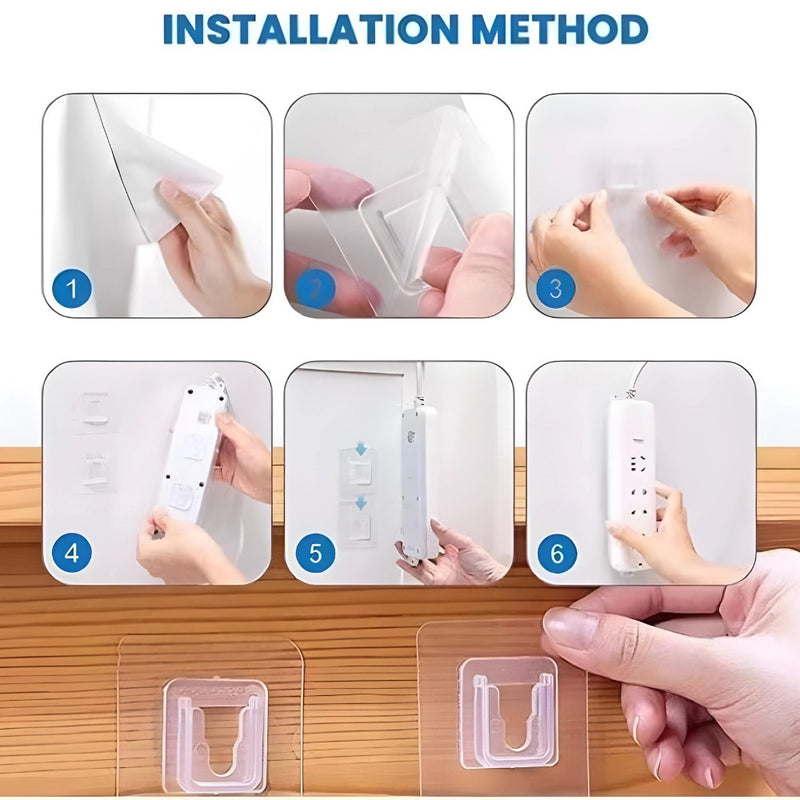 INSTALLATION METHOD

1

2

3

4

5

6