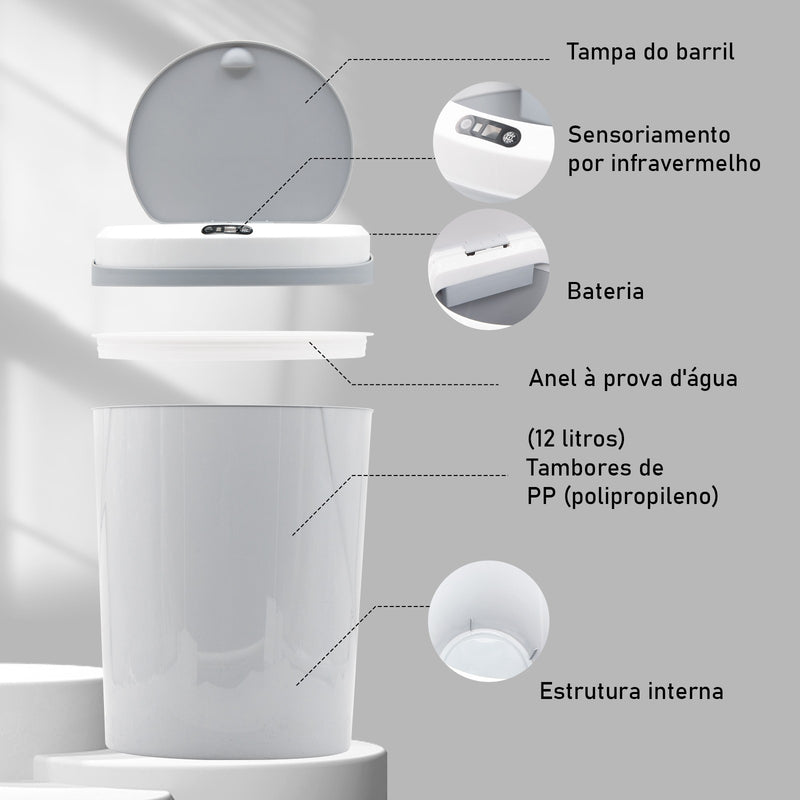 Tampa do barril

Sensoriamento por infravermelho

Bateria

Anel à prova d'água

(12 litros) Tambores de PP (polipropileno)

Estrutura interna