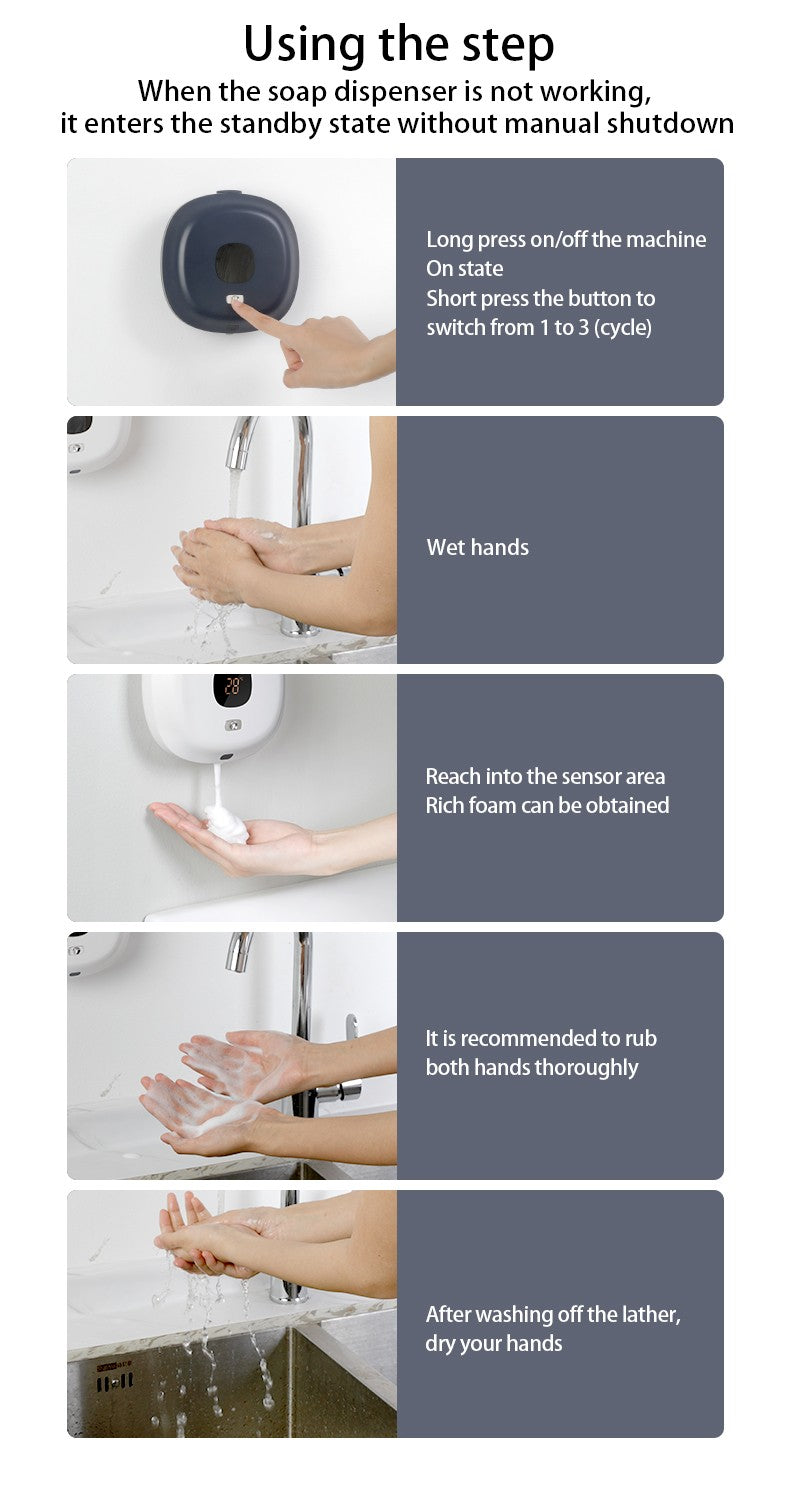 Using the step
When the soap dispenser is not working, it enters the standby state without manual shutdown

Long press on/off the machine
On state
Short press the button to switch from 1 to 3 (cycle)

Wet hands

28°

Reach into the sensor area
Rich foam can be obtained

It is recommended to rub both hands thoroughly

After washing off the lather, dry your hands